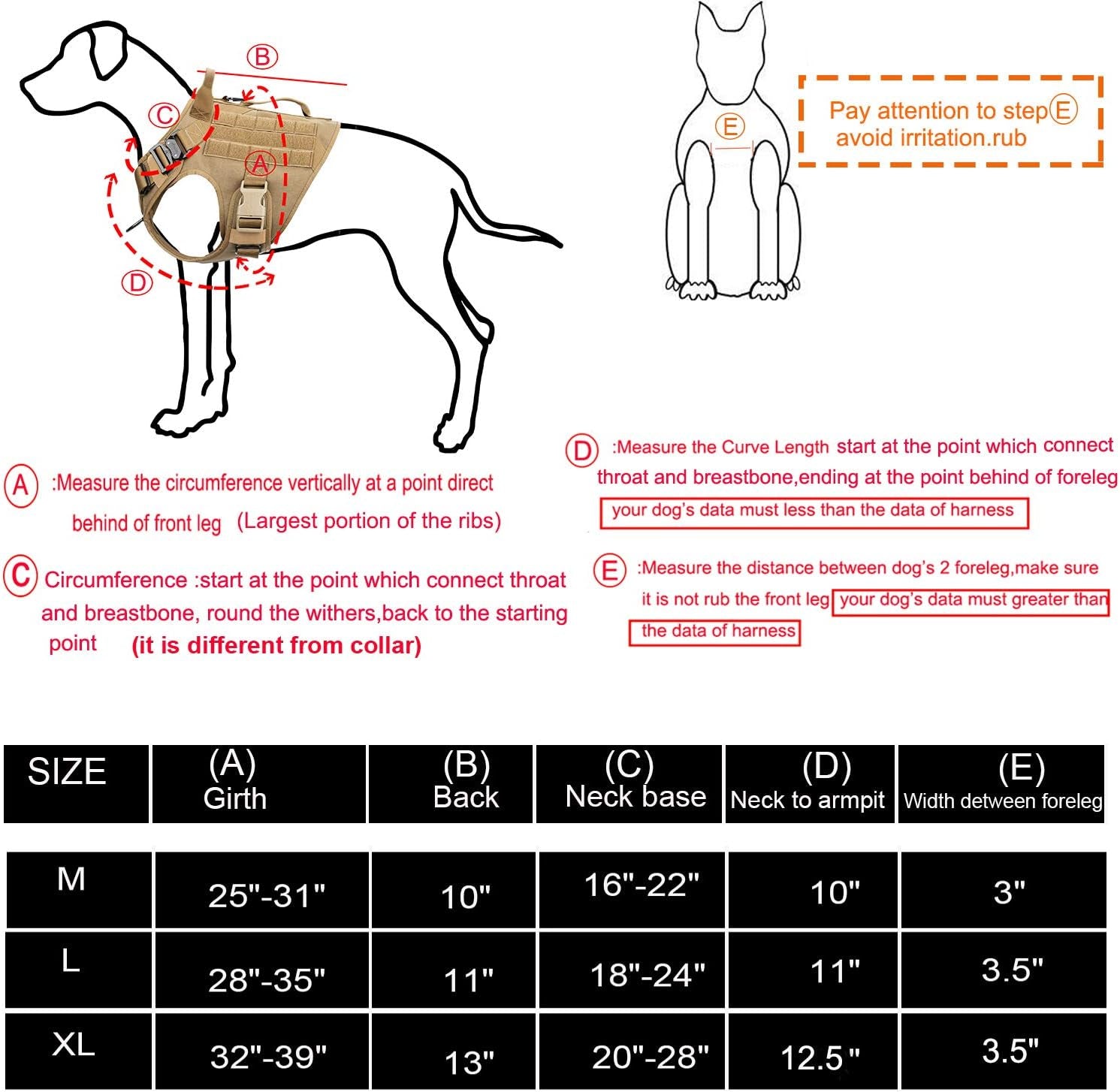 B

C

A

D

E

Pay attention to step E
avoid irritation.rub

A :Measure the circumference vertically at a point direct behind of front leg (Largest portion of the ribs)

C Circumference :start at the point which connect throat and breastbone, round the withers,back to the starting point (it is different from collar)

D :Measure the Curve Length start at the point which connect throat and breastbone,ending at the point behind of foreleg your dog's data must less than the data of harness

E :Measure the distance between dog's 2 foreleg,make sure it is not rub the front leg your dog's data must greater than the data of harness

| SIZE | (A) Girth | (B) Back | (C) Neck base | (D) Neck to armpit | (E) Width detween foreleg |
|---|---|---|---|---|---|
| M | 25"-31" | 10" | 16"-22" | 10" | 3" |
| L | 28"-35" | 11" | 18"-24" | 11" | 3.5" |
| XL | 32"-39" | 13" | 20"-28" | 12.5" | 3.5" |