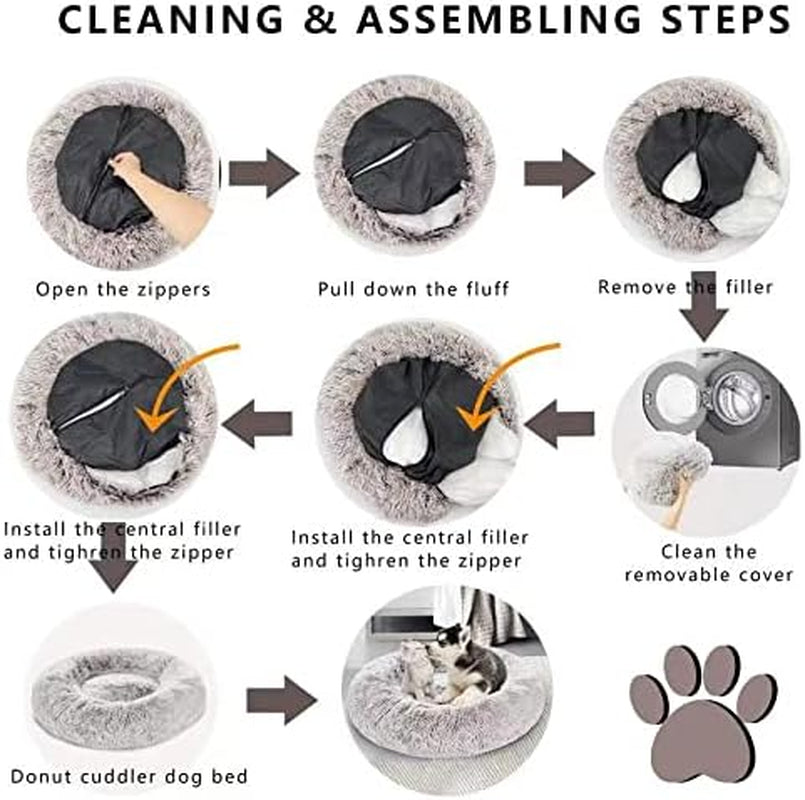 CLEANING & ASSEMBLING STEPS

Open the zippers

Pull down the fluff

Remove the filler

Clean the removable cover

Install the central filler and tighren the zipper

Install the central filler and tighren the zipper

Donut cuddler dog bed